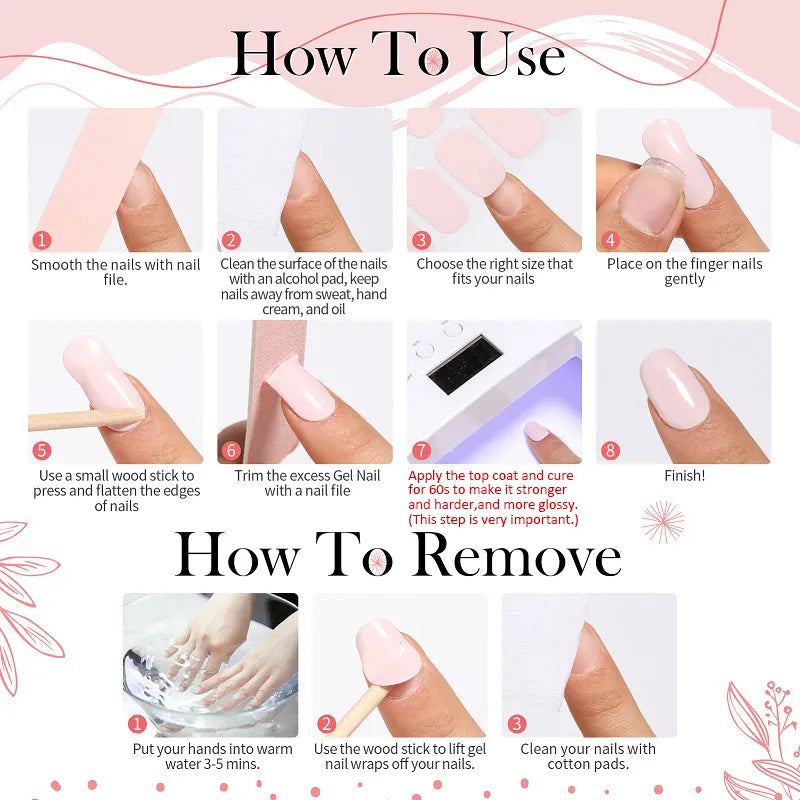 How To Use

1
Smooth the nails with nail file.

2
Clean the surface of the nails with an alcohol pad, keep nails away from sweat, hand cream, and oil

3
Choose the right size that fits your nails

4
Place on the finger nails gently

5
Use a small wood stick to press and flatten the edges of nails

6
Trim the excess Gel Nail with a nail file

7
Apply the top coat and cure for 60s to make it stronger and harder,and more glossy. (This step is very important.)

8
Finish!

How To Remove

1
Put your hands into warm water 3-5 mins.

2
Use the wood stick to lift gel nail wraps off your nails.

3
Clean your nails with cotton pads.