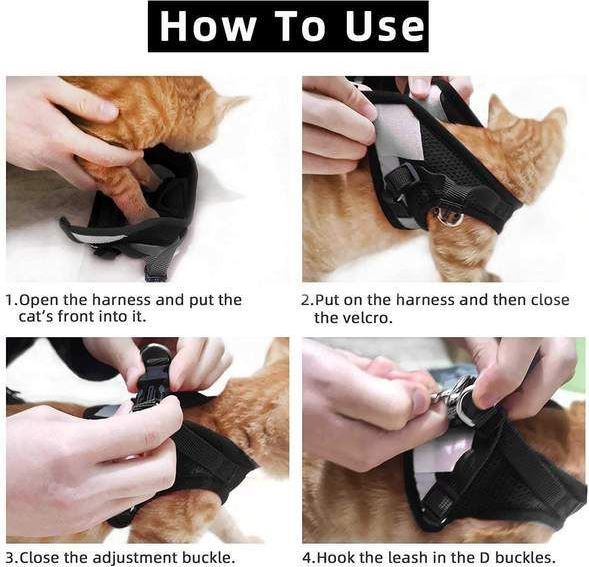 How To Use

1.Open the harness and put the cat's front into it.

2.Put on the harness and then close the velcro.

3.Close the adjustment buckle.

4.Hook the leash in the D buckles.